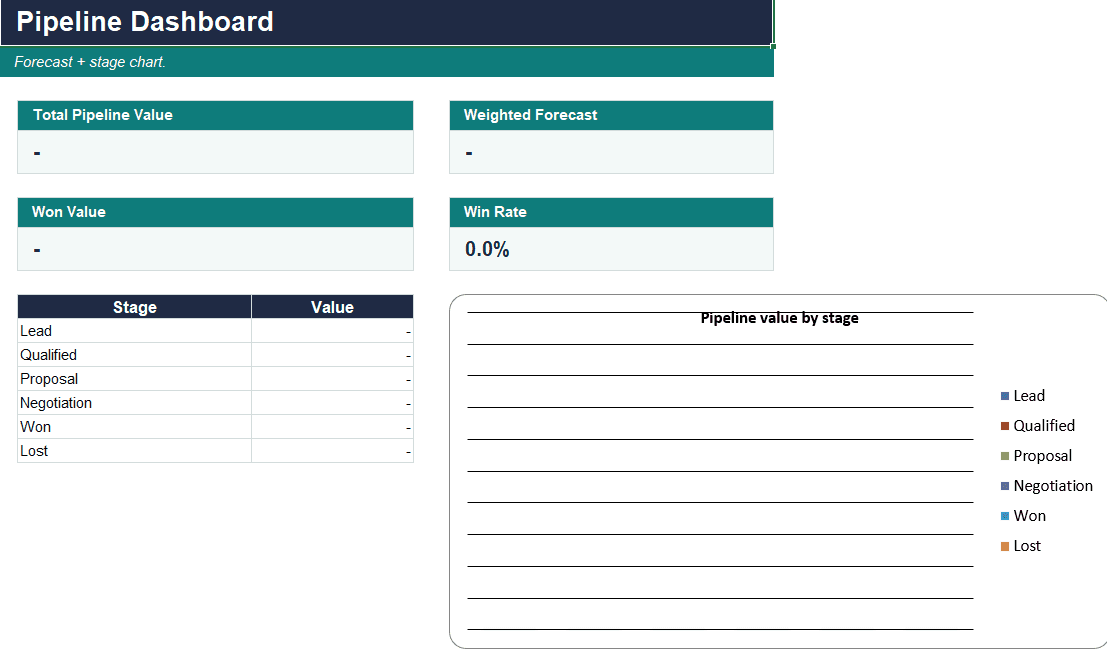 Pipeline Dashboard

Forecast + stage chart.

Total Pipeline Value

-

Weighted Forecast

-

Won Value

-

Win Rate

0.0%

| Stage | Value |
|---|---|
| Lead | - |
| Qualified | - |
| Proposal | - |
| Negotiation | - |
| Won | - |
| Lost | - |

Pipeline value by stage

Lead
Qualified
Proposal
Negotiation
Won
Lost